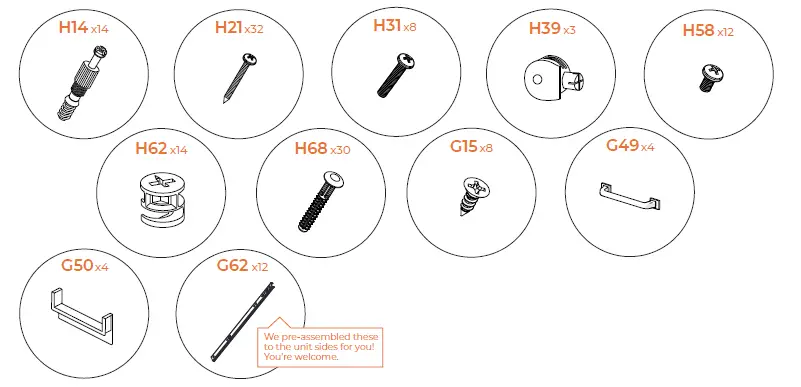 H14 x14

H21 x32

H31 x8

H39 x3

H58 x12

H62 x14

H68 x30

G15 x8

G49 x4

G50 x4

G62 x12

We pre-assembled these to the unit sides for you! You're welcome.