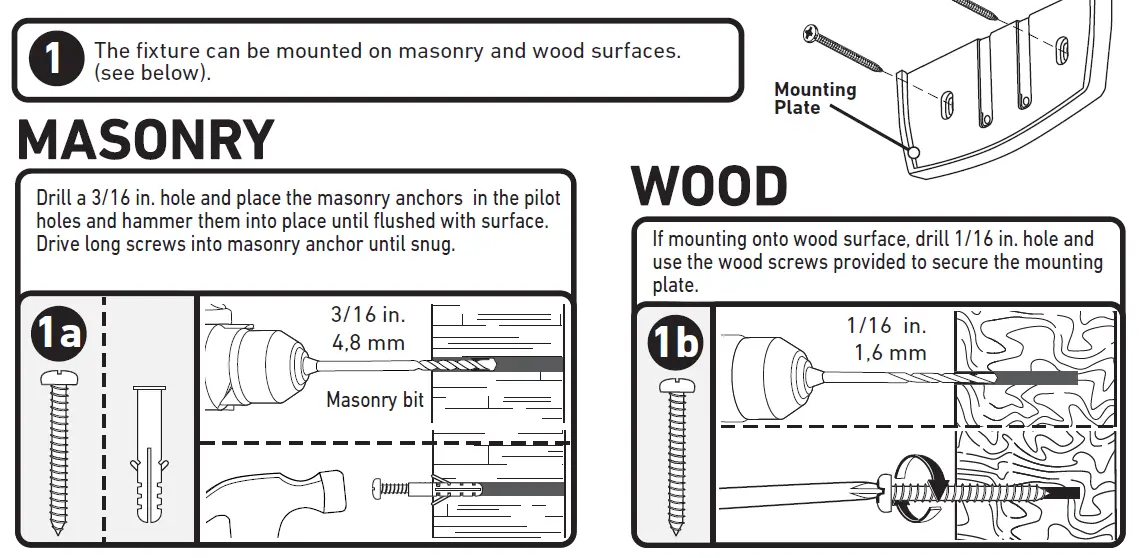 1 The fixture can be mounted on masonry and wood surfaces. (see below).

Mounting Plate

MASONRY

Drill a 3/16 in. hole and place the masonry anchors in the pilot holes and hammer them into place until flushed with surface. Drive long screws into masonry anchor until snug.

1a

3/16 in.
4,8 mm

Masonry bit

WOOD

If mounting onto wood surface, drill 1/16 in. hole and use the wood screws provided to secure the mounting plate.

1b

1/16 in.
1,6 mm