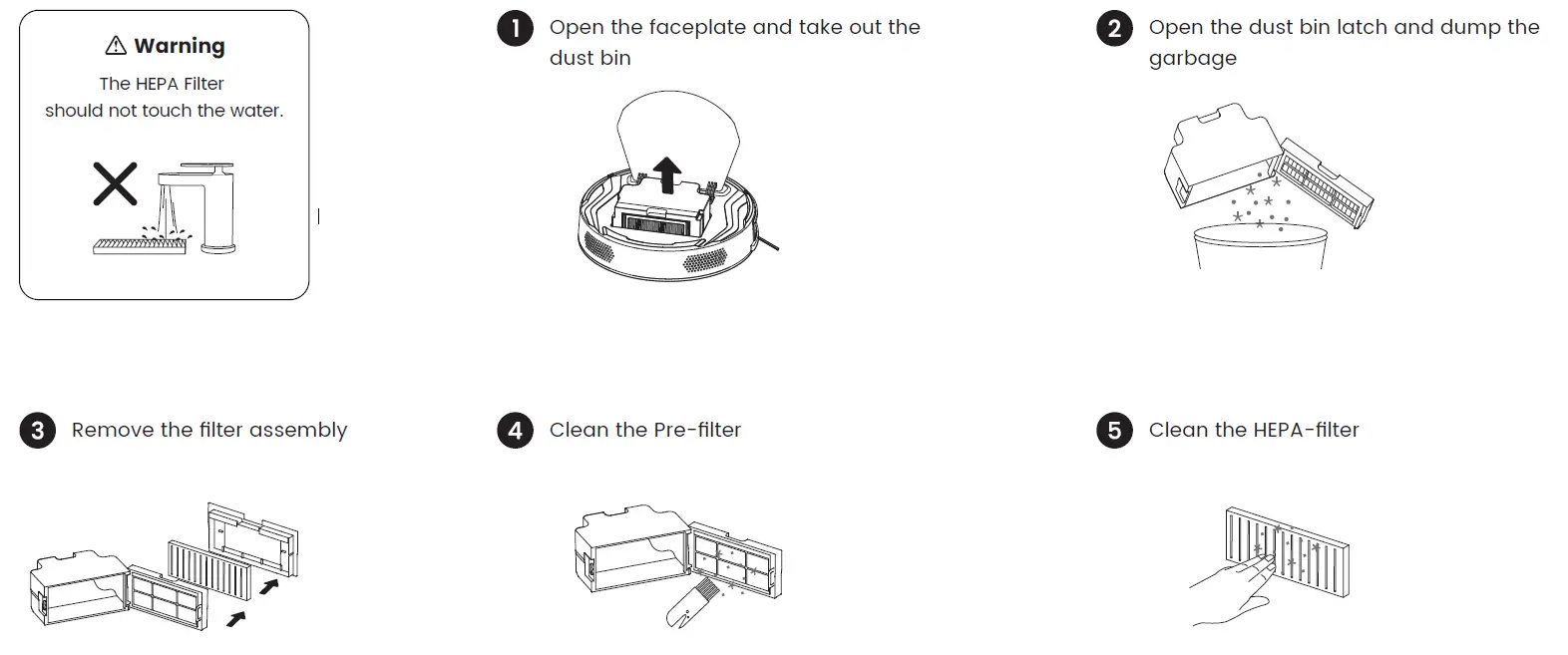 ⚠ Warning
The HEPA Filter should not touch the water.

1 Open the faceplate and take out the dust bin

2 Open the dust bin latch and dump the garbage

3 Remove the filter assembly

4 Clean the Pre-filter

5 Clean the HEPA-filter