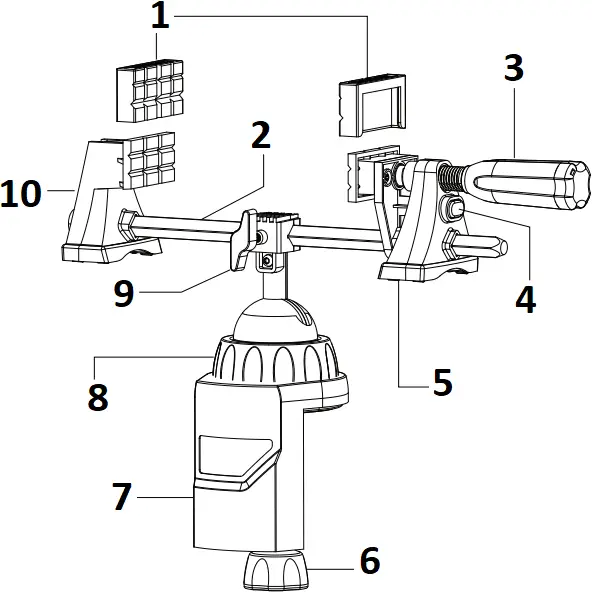 1
3
2
10
4
9
5
8
7
6