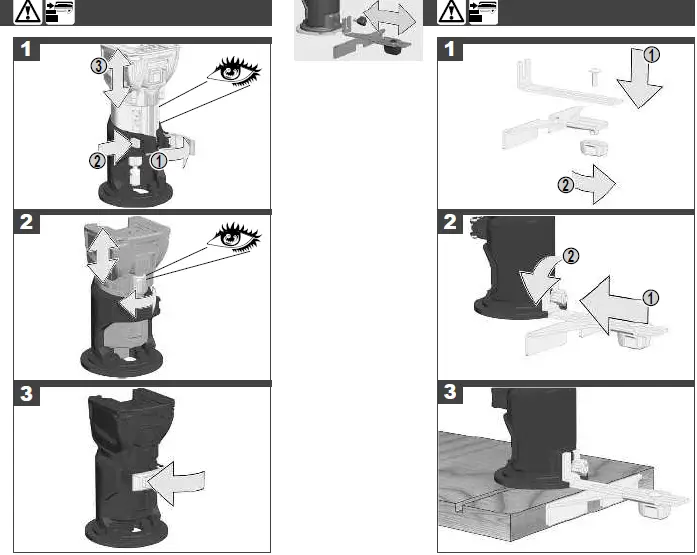 1

3

2

1

2

3

1

1

2

2

2

1

3