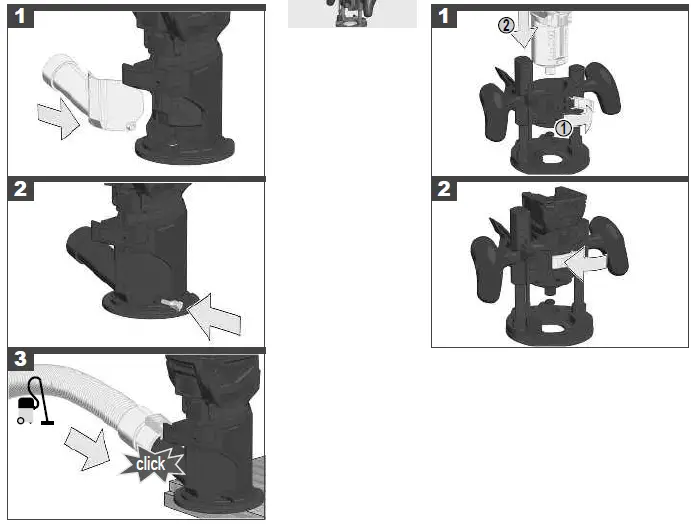 1

2

3

click

1

2

1

2