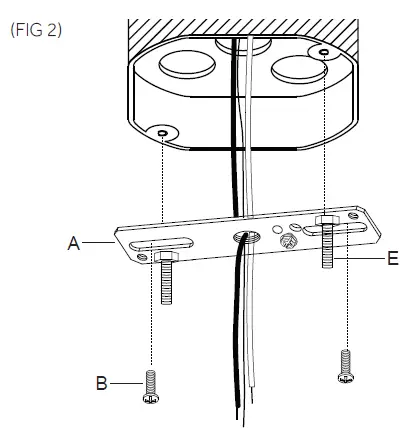 (FIG 2)

A

E

B