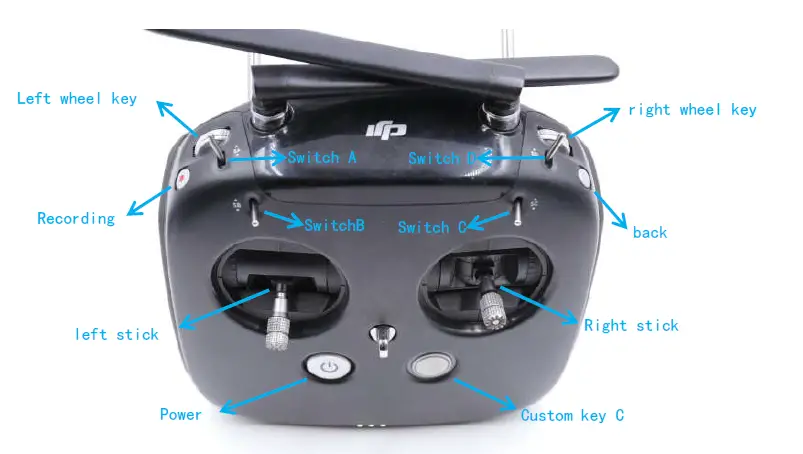 Left wheel key
right wheel key
Switch A
Switch D
Recording
SwitchB
Switch C
back
left stick
Right stick
Power
Custom key C