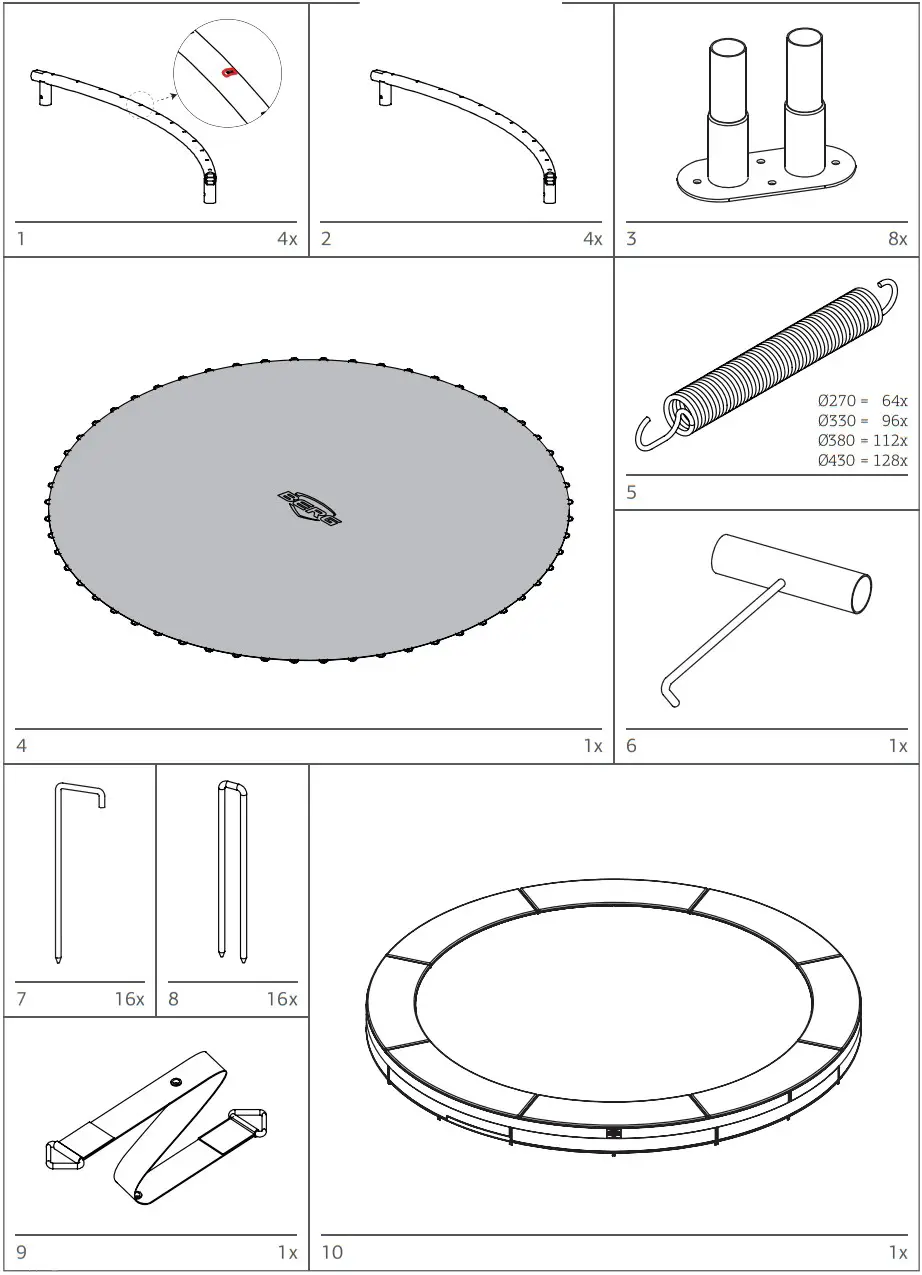 1 4x

2 4x

3 8x

BERG

4 1x

Ø270 = 64x
Ø330 = 96x
Ø380 = 112x
Ø430 = 128x

5

6 1x

7 16x

8 16x

9 1x

10 1x