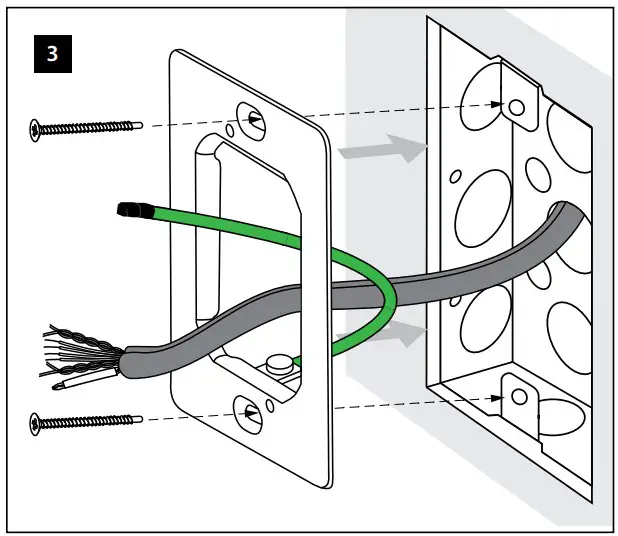 3