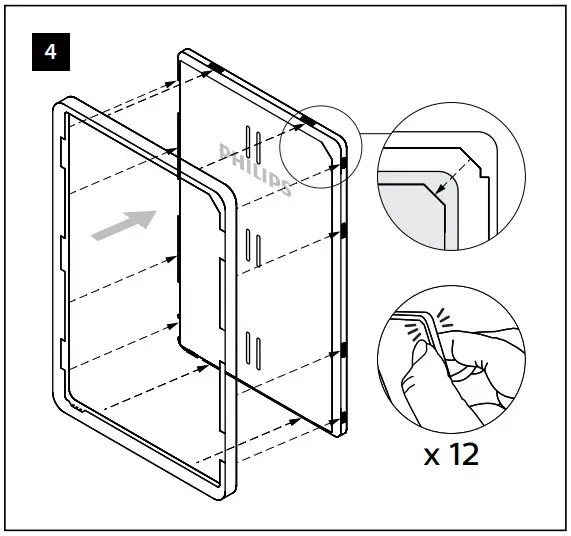 4

PHILIPS

x 12