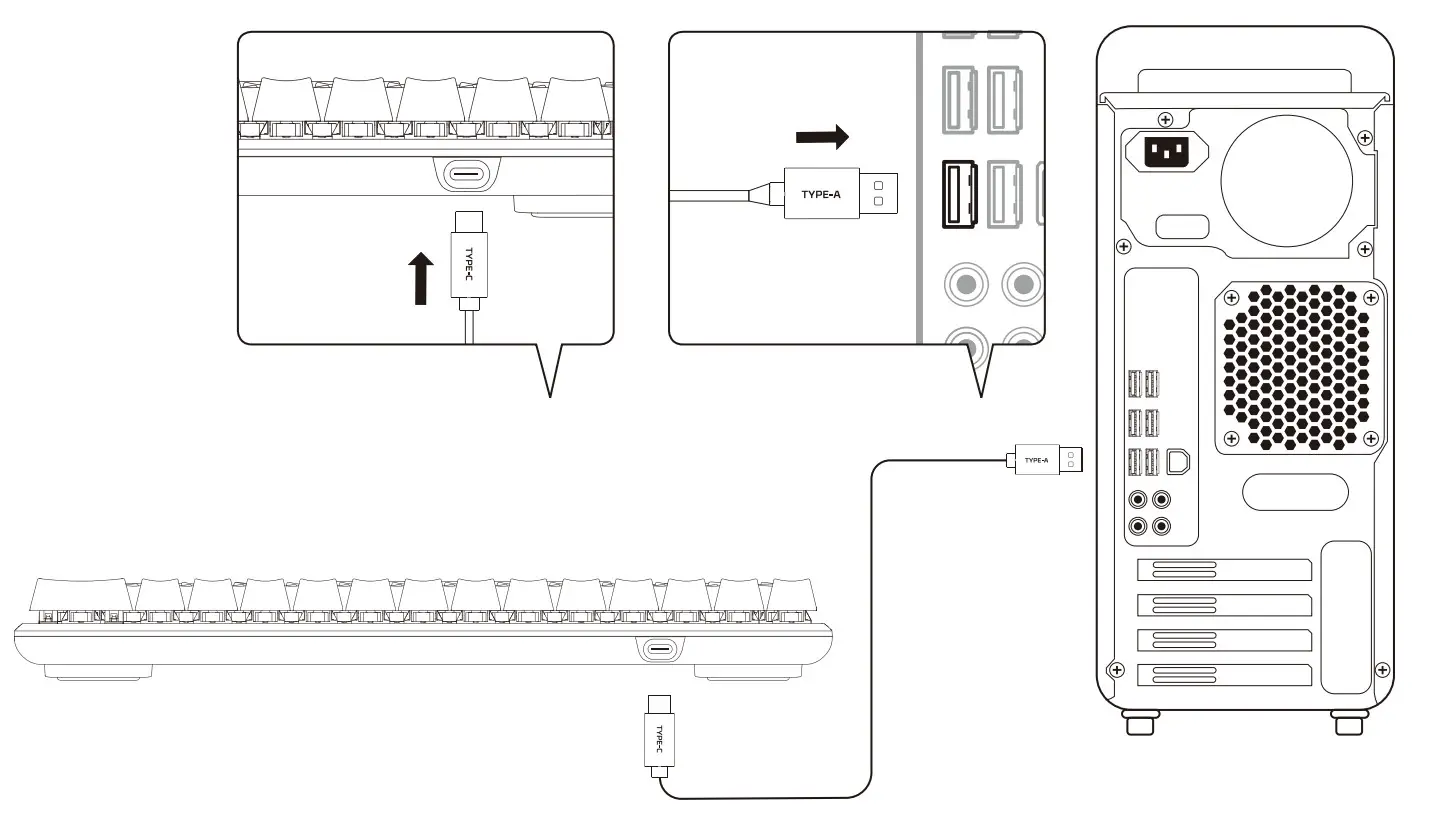 TYPE-C

TYPE-A

TYPE-A

TYPE-C