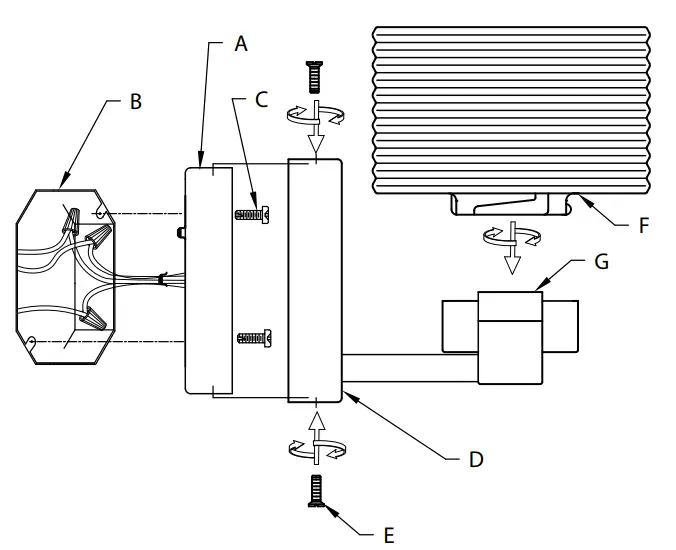 A
B
C
F
G
D
E