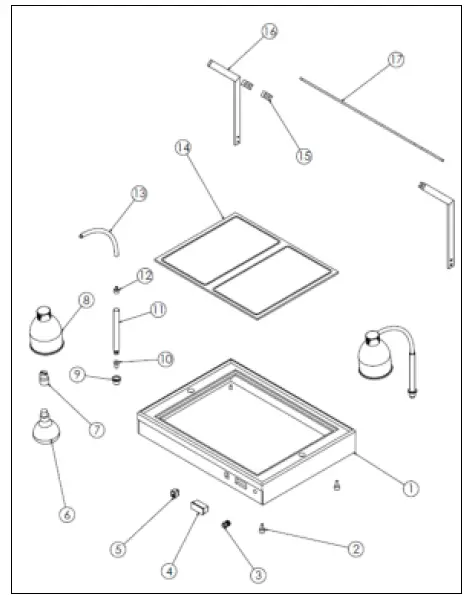 16
17
15
14
13
12
8
11
10
9
7
6
1
5
4
3
2