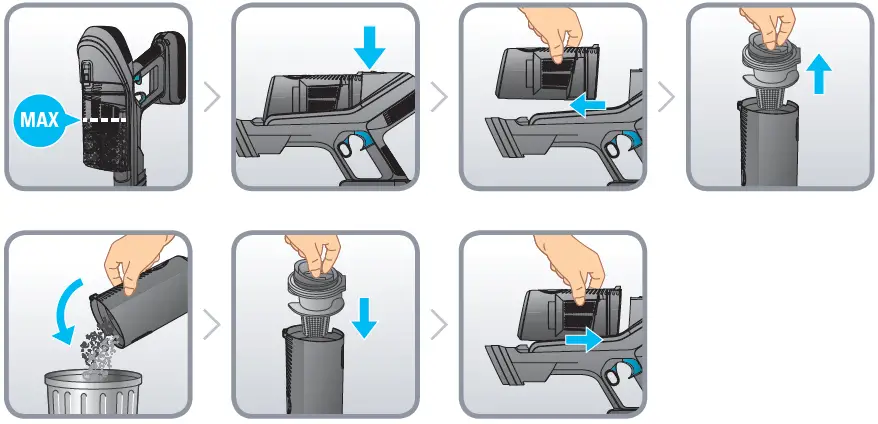 MAX