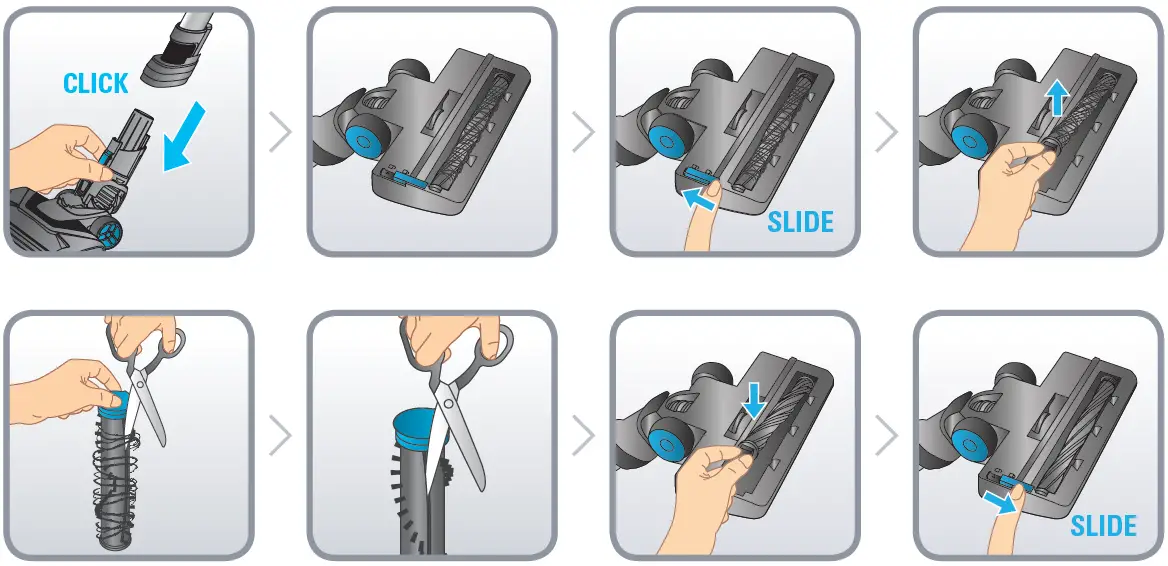 CLICK

SLIDE

SLIDE