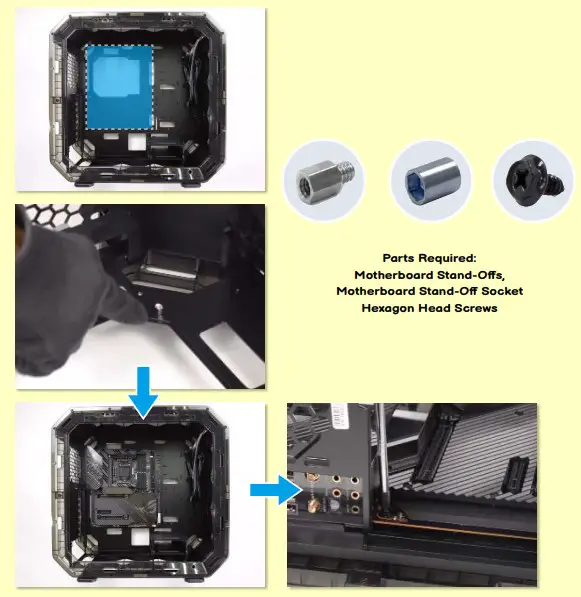 Parts Required:
Motherboard Stand-Offs,
Motherboard Stand-Off Socket
Hexagon Head Screws