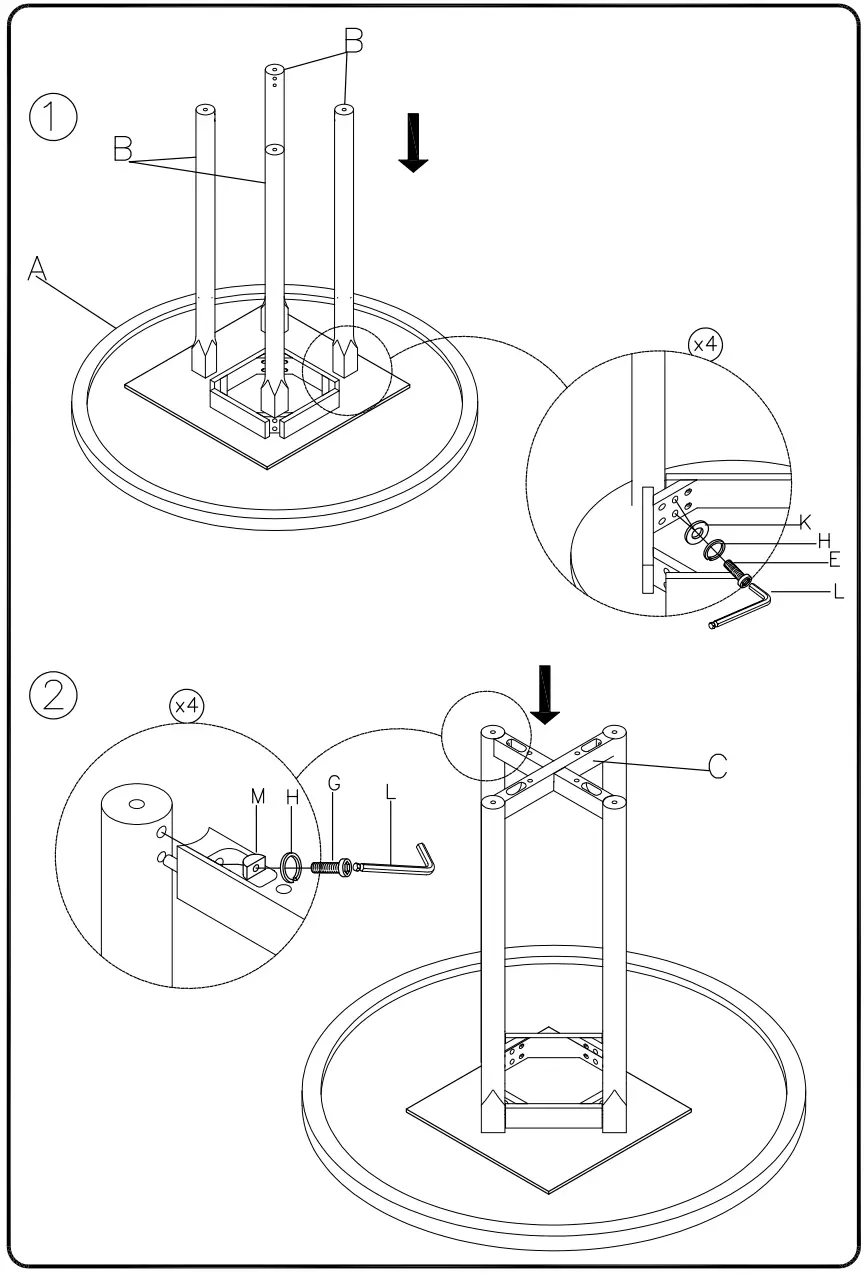 1

B

B

A

x4

K

H

E

L

2

x4

M

H

G

L

C