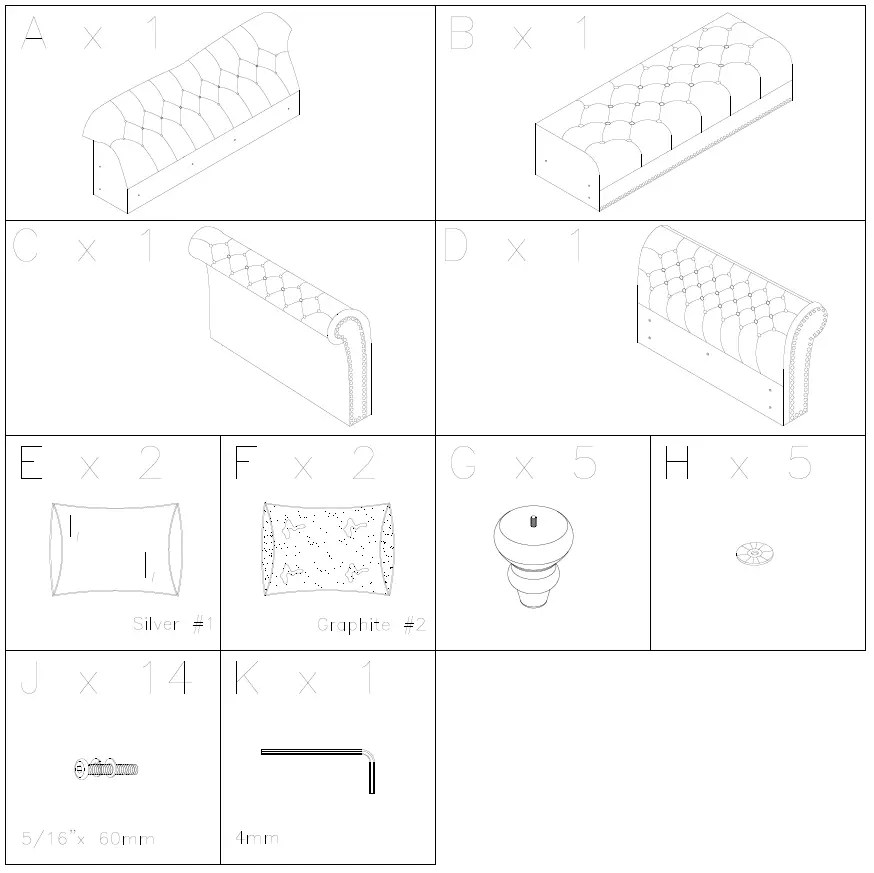 A x 1

B x 1

C x 1

D x 1

E x 2

Silver #1

F x 2

Graphite #2

G x 5

H x 5

J x 14

5/16"x 60mm

K x 1

4mm