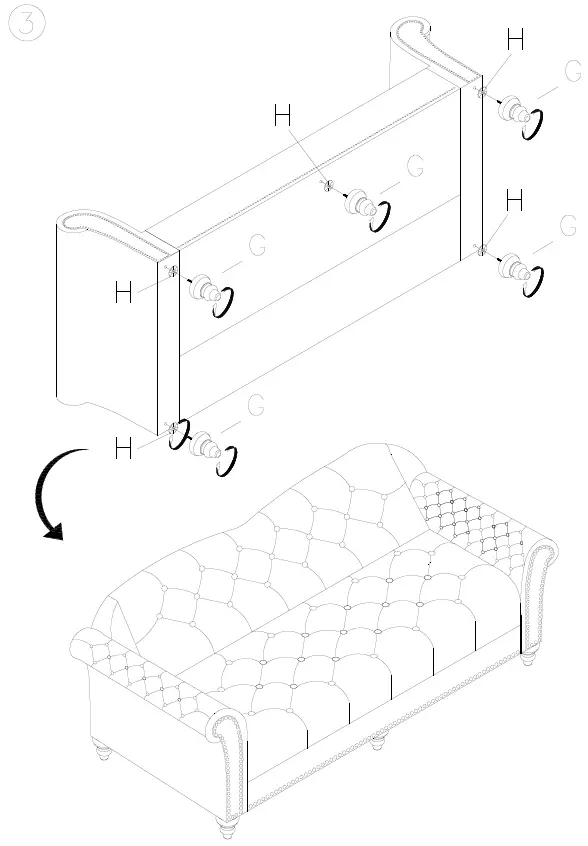 3

H
G
H
G
H
G
H
G
H
G