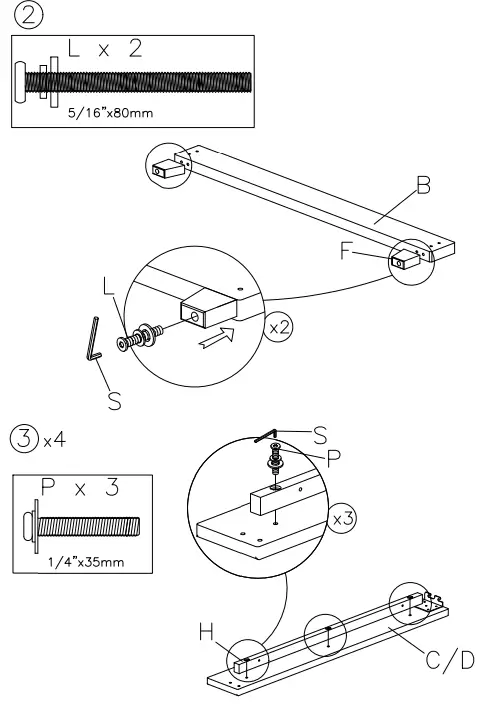 2

L x 2

5/16"x80mm

B

F

L

x2

S

3 x4

P x 3

1/4"x35mm

S

P

x3

H

C/D