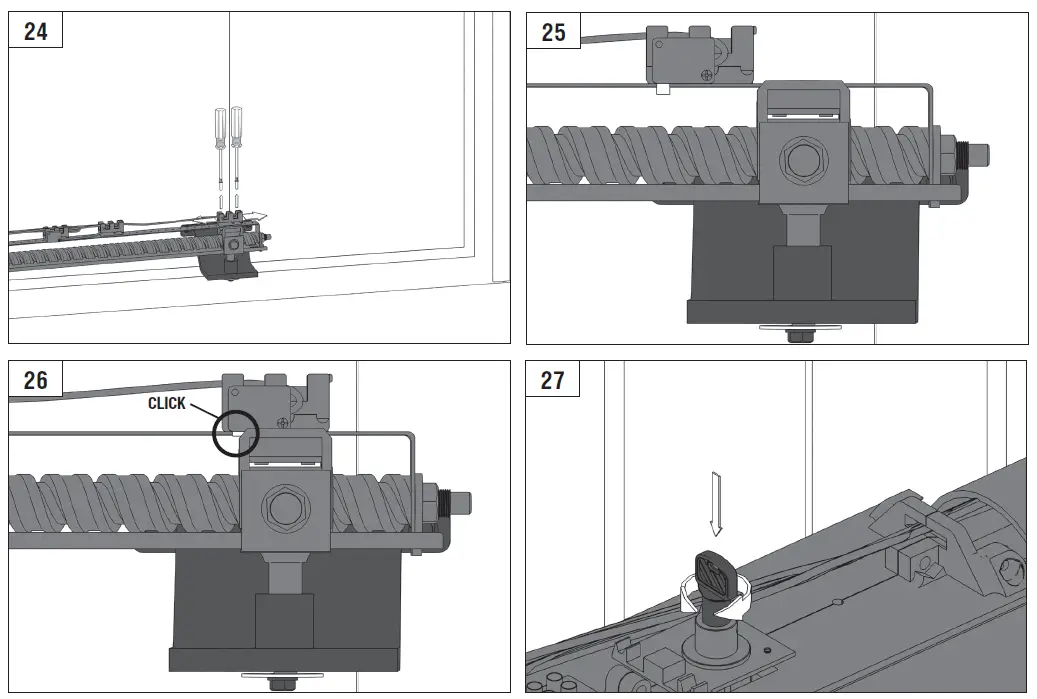 24

25

26

CLICK

27