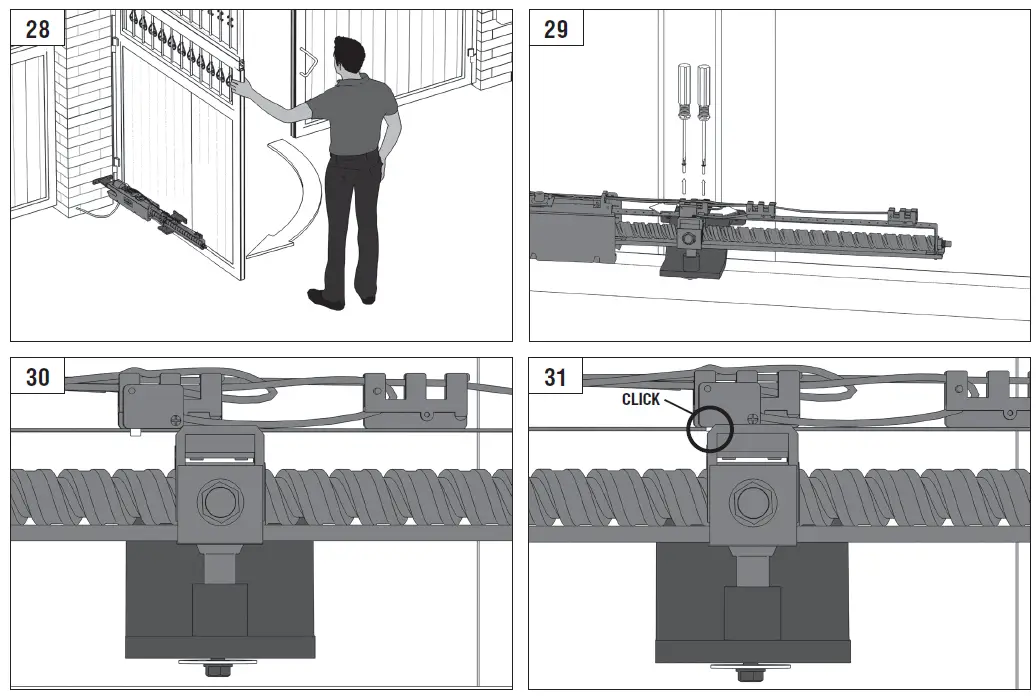 28

29

30

31

CLICK