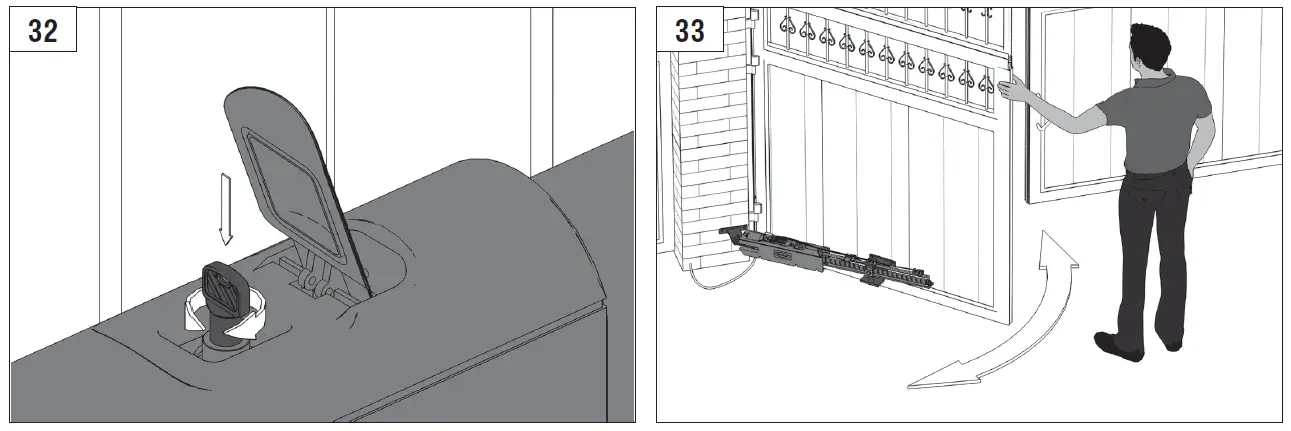 32

33