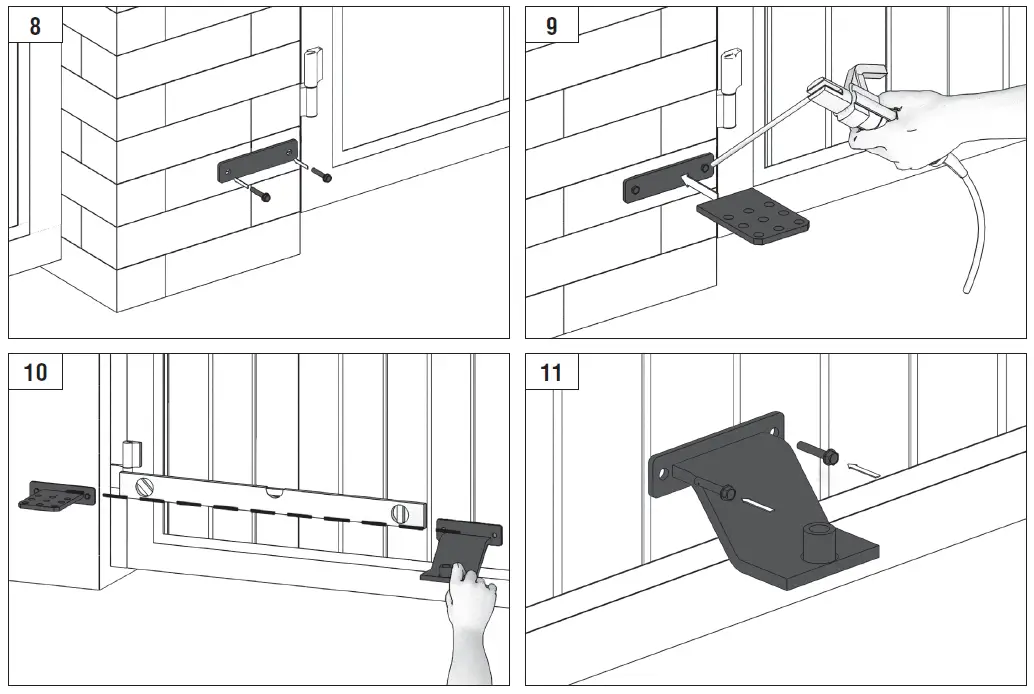 8

9

10

11