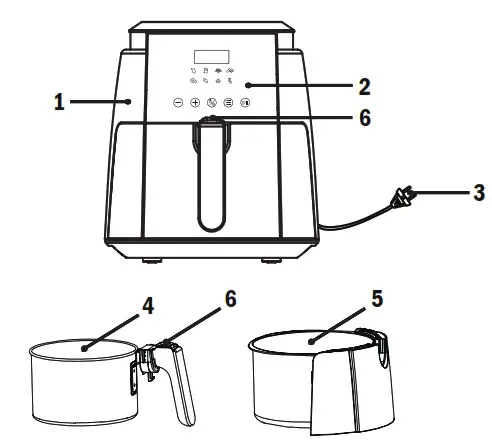 1
2
6
3
4
6
5