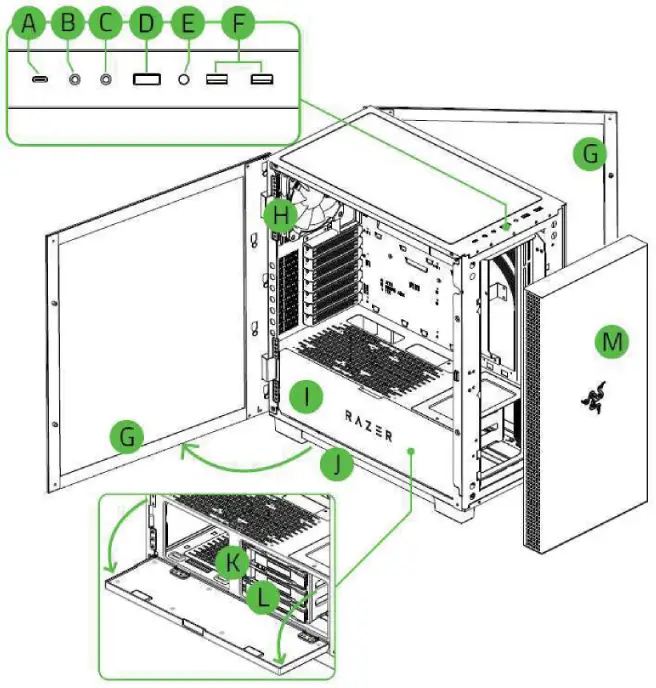 A B C D E F

G

H

M

I

RAZER

G

J

K

L