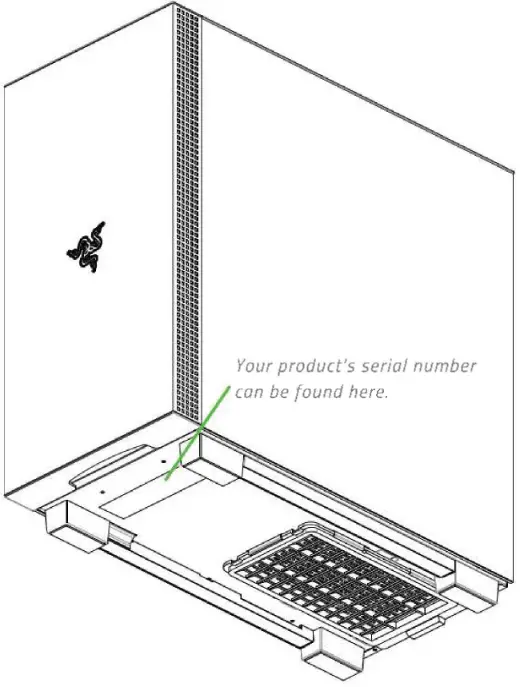 Your product's serial number can be found here.