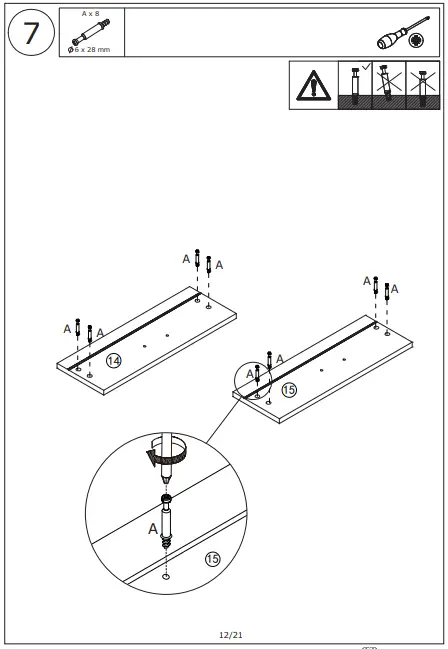 7

A x 8

ϕ6 x 28 mm

A
A
A
A
14

A
A
A
A
15

A
15

12/21