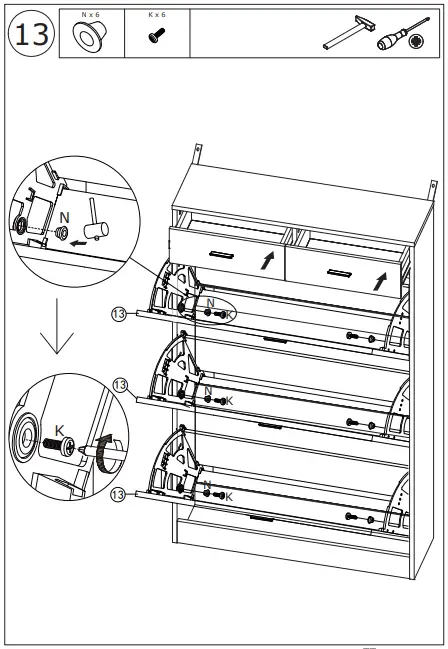 13

N x 6

K x 6

N

K

13

N

K

13

N

K

13

N

K