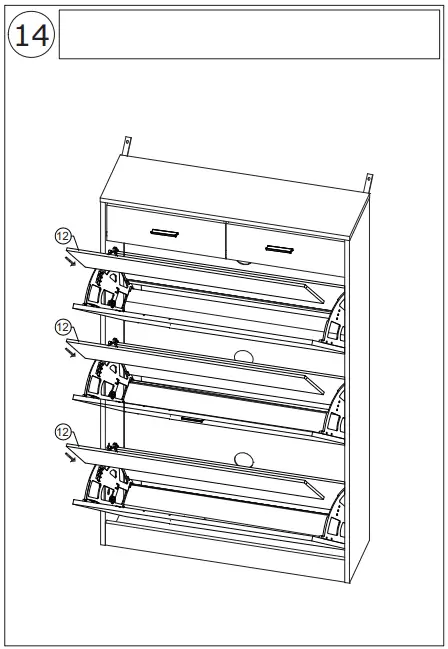 14

12

12

12