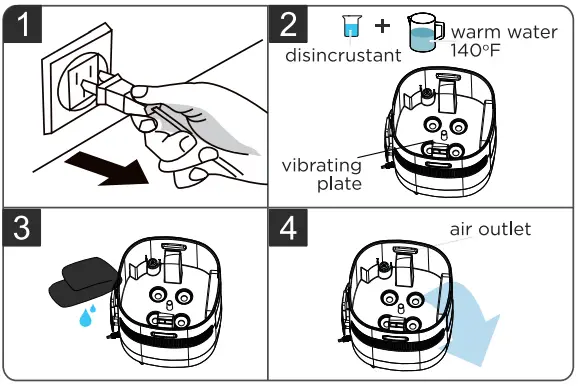 1

2

disincrustant + warm water 140°F

vibrating plate

3

4

air outlet