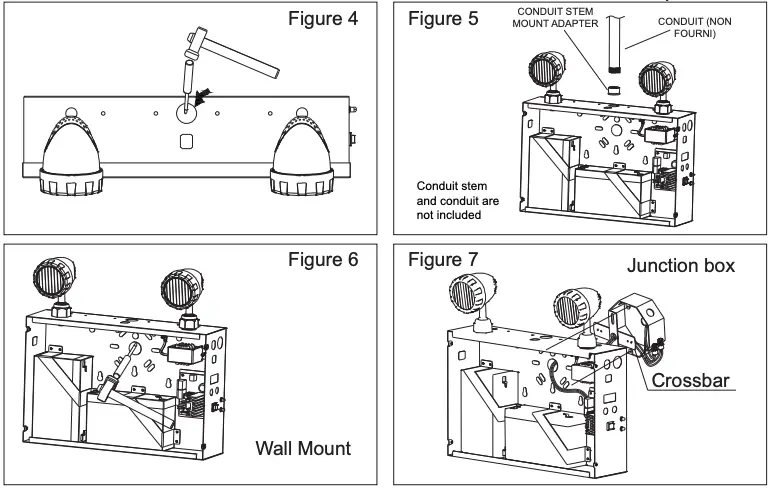 Figure 4

Figure 5

CONDUIT STEM MOUNT ADAPTER

CONDUIT (NON FOURNI)

Conduit stem and conduit are not included

Figure 6

Wall Mount

Figure 7

Junction box

Crossbar