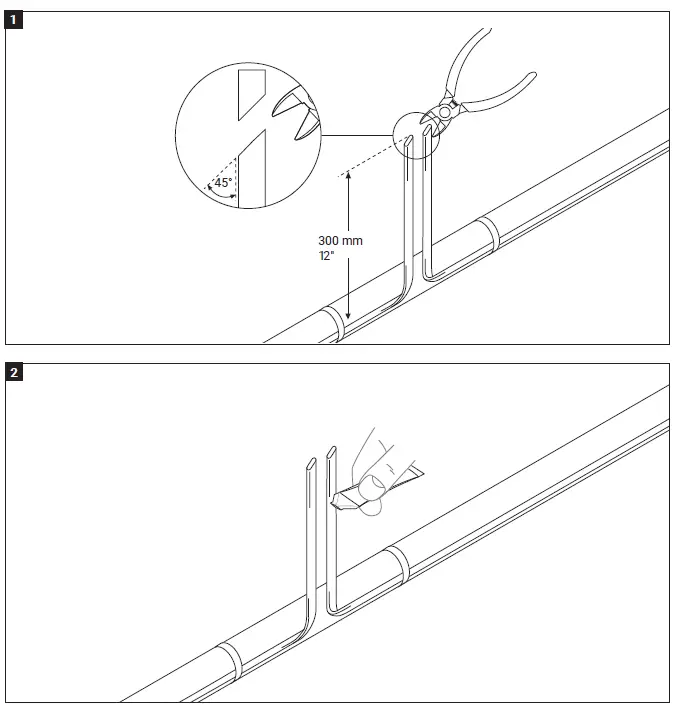 1

45°

300 mm
12"

2