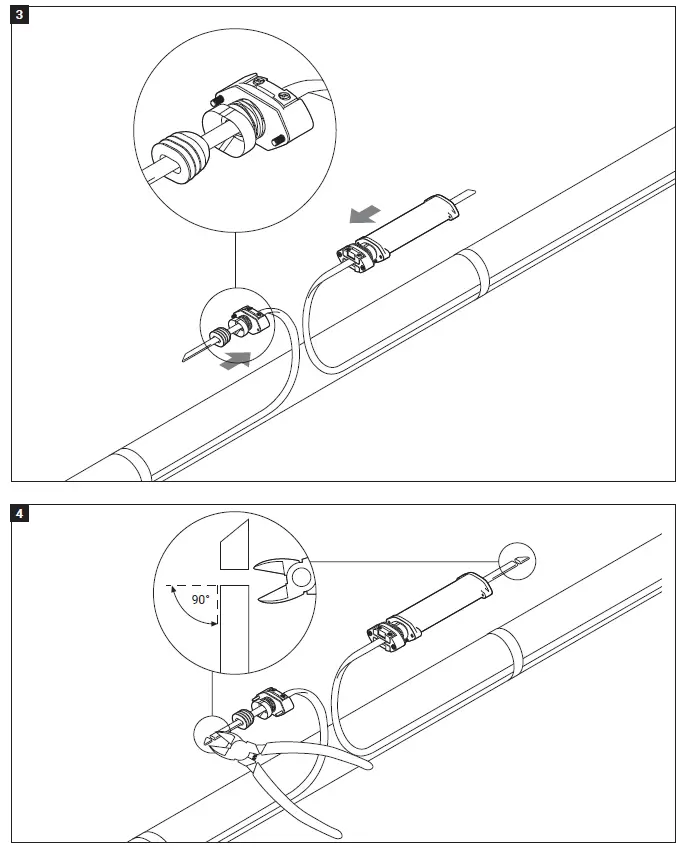 3

4

90°