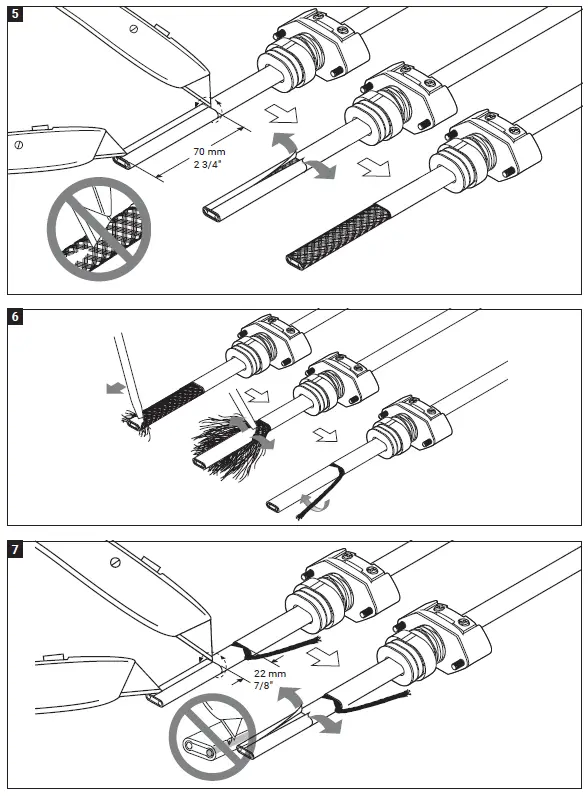 5

70 mm
2 3/4"

6

7

22 mm
7/8"