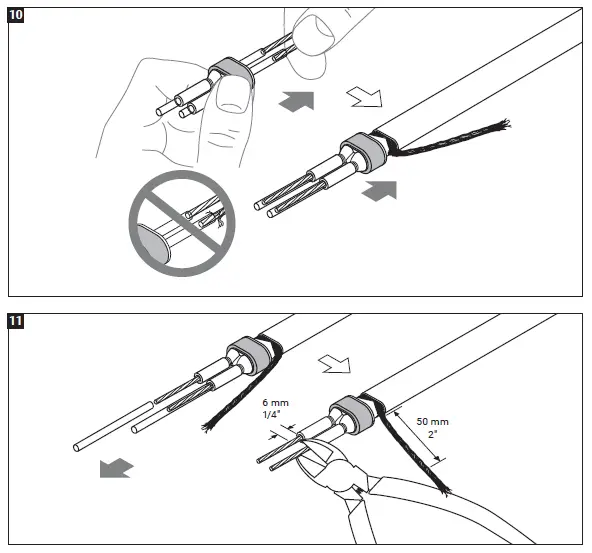 10

11

6 mm
1/4"

50 mm
2"