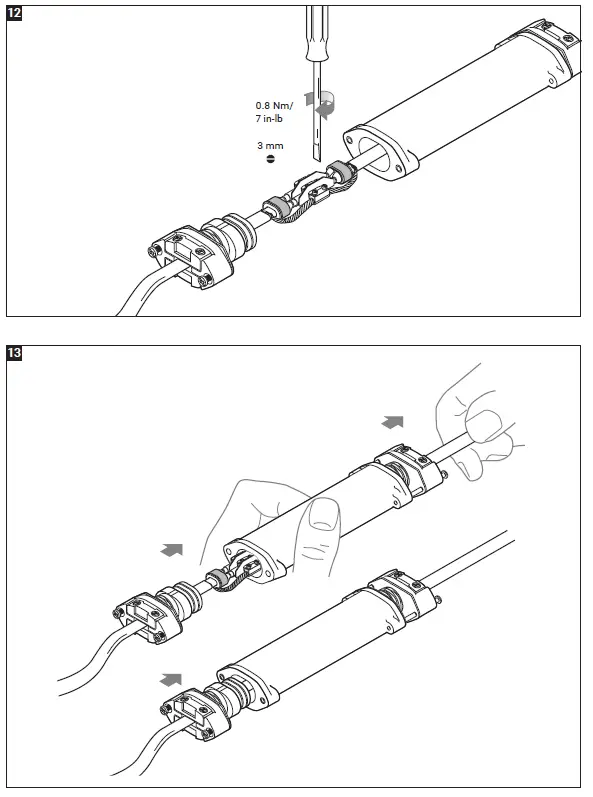 12

0.8 Nm/
7 in-lb

3 mm

13