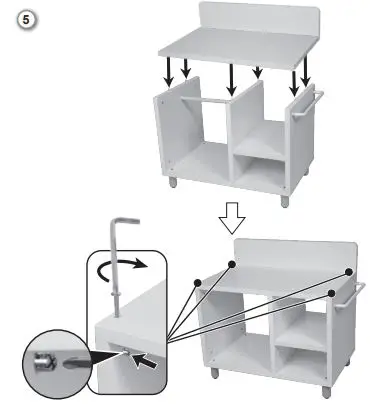 5