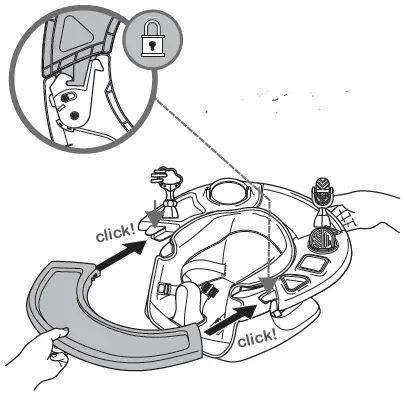 click!

click!