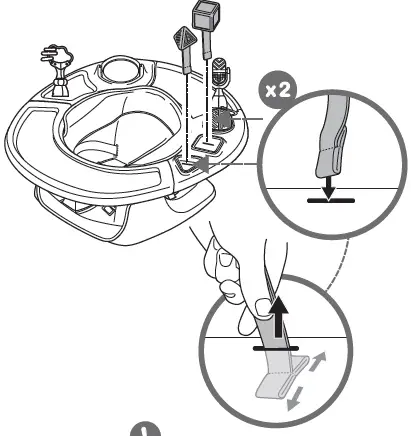 x2