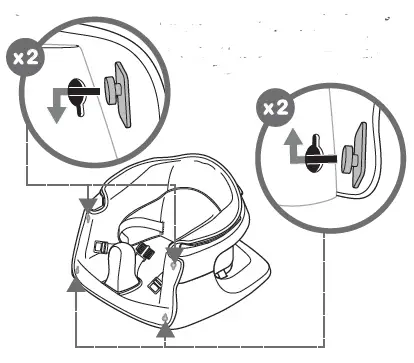 x2

x2