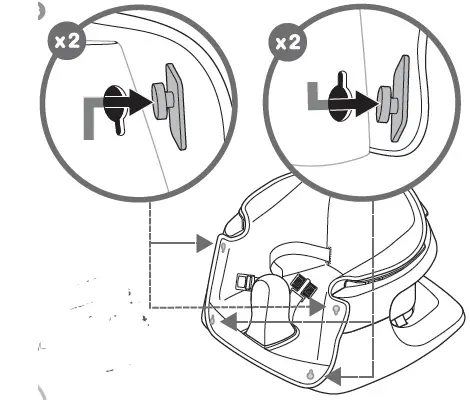 x2

x2