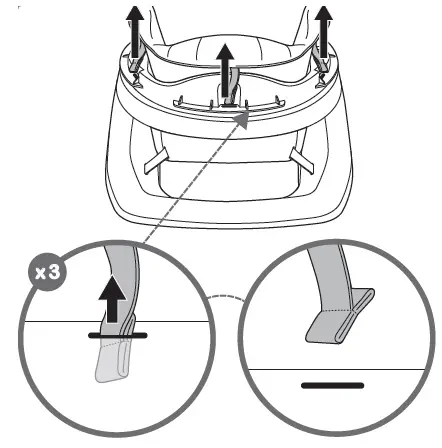 x3