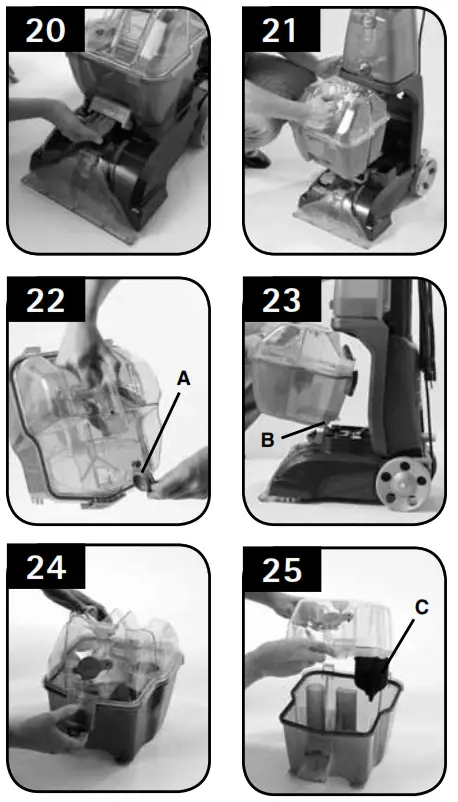 20

21

22

A

23

B

24

25

C