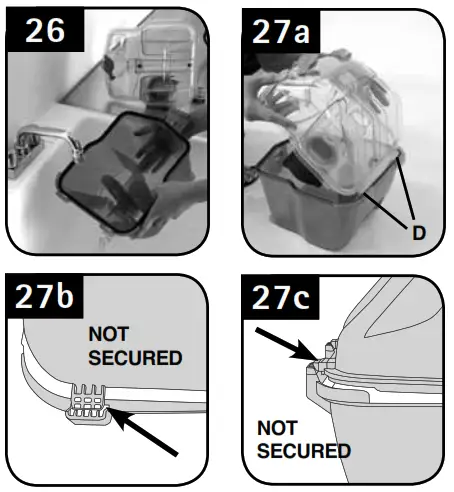 26

27a

D

27b

NOT SECURED

27c

NOT SECURED