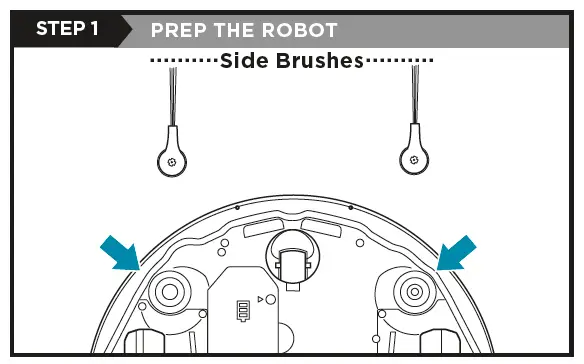 STEP 1 PREP THE ROBOT

Side Brushes