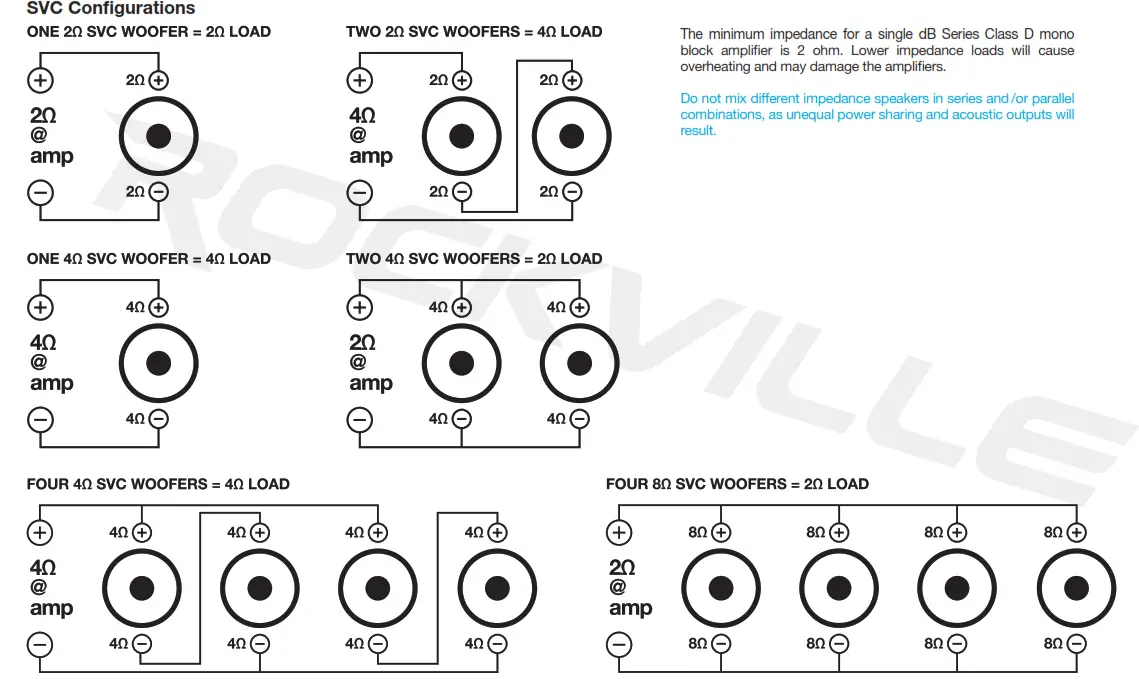 SVC Configurations

ONE 2Ω SVC WOOFER = 2Ω LOAD

+ 2Ω +
2Ω
@
amp
− 2Ω −

TWO 2Ω SVC WOOFERS = 4Ω LOAD

+ 2Ω + 2Ω +
4Ω
@
amp
− 2Ω − 2Ω −

The minimum impedance for a single dB Series Class D mono block amplifier is 2 ohm. Lower impedance loads will cause overheating and may damage the amplifiers.

Do not mix different impedance speakers in series and /or parallel combinations, as unequal power sharing and acoustic outputs will result.

ONE 4Ω SVC WOOFER = 4Ω LOAD

+ 4Ω +
4Ω
@
amp
− 4Ω −

TWO 4Ω SVC WOOFERS = 2Ω LOAD

+ 4Ω + 4Ω +
2Ω
@
amp
− 4Ω − 4Ω −

FOUR 4Ω SVC WOOFERS = 4Ω LOAD

+ 4Ω + 4Ω + 4Ω + 4Ω +
4Ω
@
amp
− 4Ω − 4Ω − 4Ω − 4Ω −

FOUR 8Ω SVC WOOFERS = 2Ω LOAD

+ 8Ω + 8Ω + 8Ω + 8Ω +
2Ω
@
amp
− 8Ω − 8Ω − 8Ω − 8Ω −

ROCKVILLE