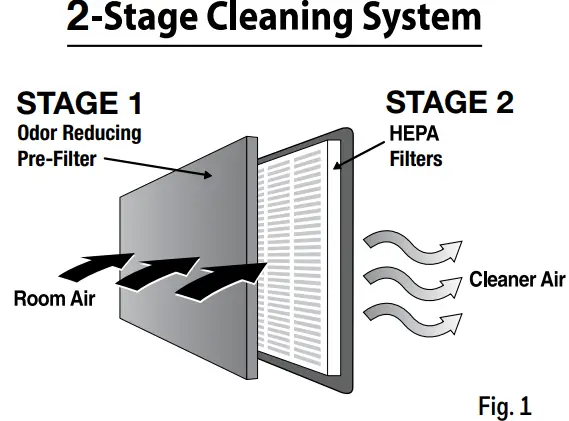 2-Stage Cleaning System

STAGE 1
Odor Reducing
Pre-Filter

STAGE 2
HEPA
Filters

Room Air

Cleaner Air

Fig. 1