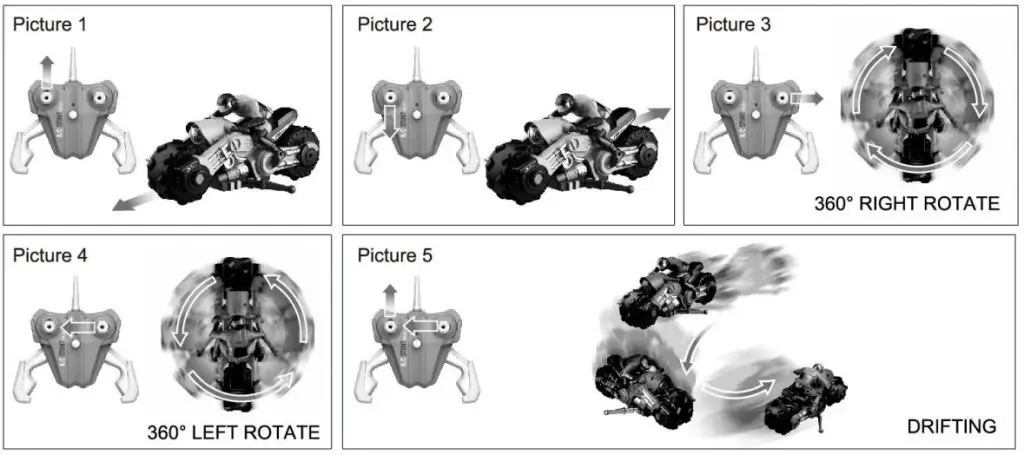 Picture 1

Picture 2

Picture 3

360° RIGHT ROTATE

Picture 4

360° LEFT ROTATE

Picture 5

DRIFTING